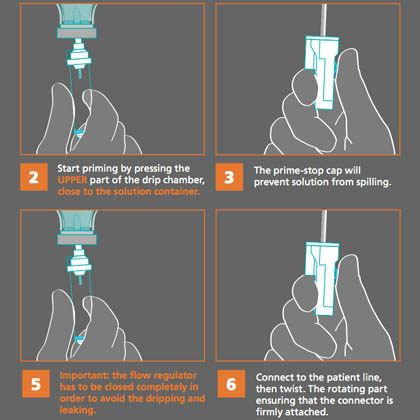 2

Start priming by pressing the UPPER part of the drip chamber, close to the solution container.

3

The prime-stop cap will prevent solution from spilling.

5

Important: the flow regulator has to be closed completely in order to avoid the dripping and leaking.

6

Connect to the patient line, then twist. The rotating part ensuring that the connector is firmly attached.