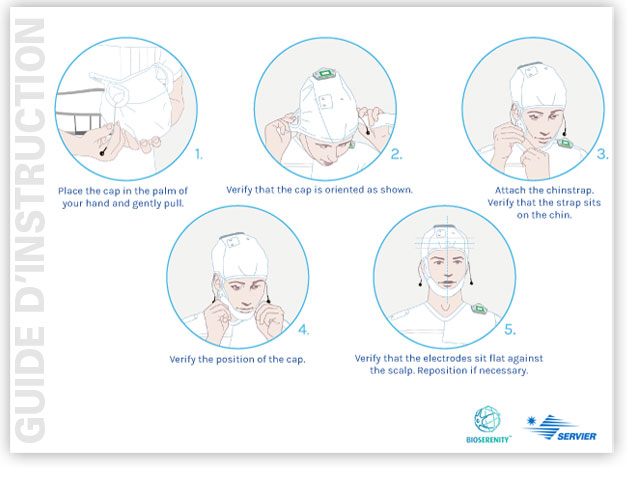 GUIDE D'INSTRUCTION

1.
Place the cap in the palm of your hand and gently pull.

2.
Verify that the cap is oriented as shown.

3.
Attach the chinstrap. Verify that the strap sits on the chin.

4.
Verify the position of the cap.

5.
Verify that the electrodes sit flat against the scalp. Reposition if necessary.

BIOSERENITY™

SERVIER