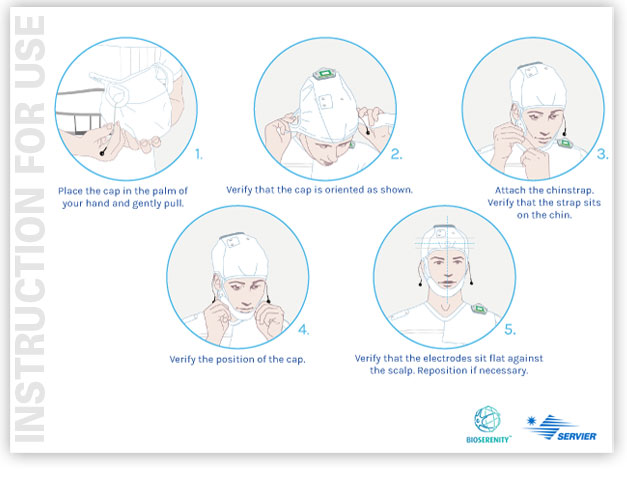 INSTRUCTION FOR USE

1.
Place the cap in the palm of your hand and gently pull.

2.
Verify that the cap is oriented as shown.

3.
Attach the chinstrap. Verify that the strap sits on the chin.

4.
Verify the position of the cap.

5.
Verify that the electrodes sit flat against the scalp. Reposition if necessary.

BIOSERENITY™

SERVIER